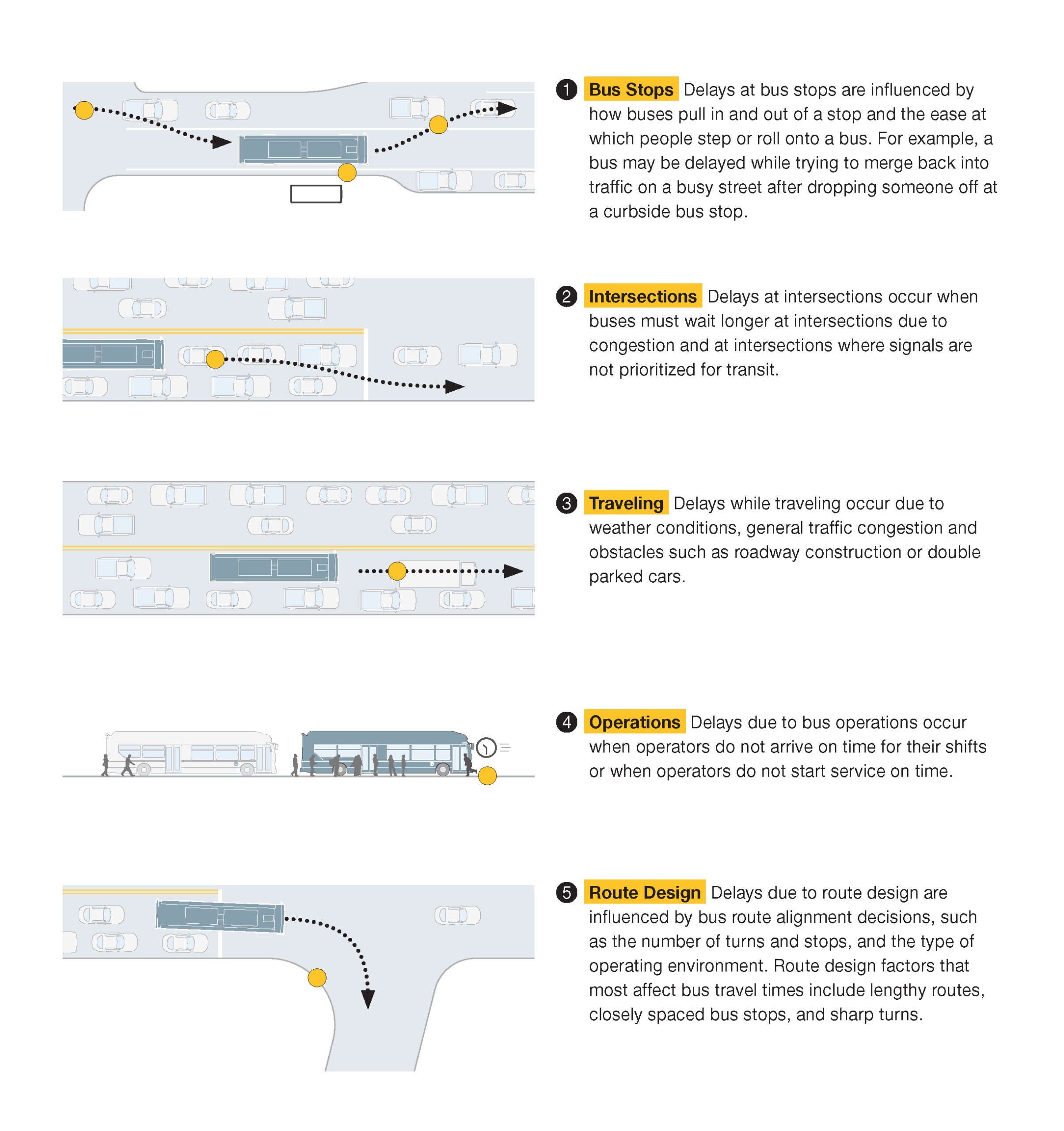 1 Bus Stops Delays at bus stops are influenced by how buses pull in and out of a stop and the ease at which people step or roll onto a bus. For example, a bus may be delayed while trying to merge back into traffic on a busy street after dropping someone off at a curbside bus stop.

2 Intersections Delays at intersections occur when buses must wait longer at intersections due to congestion and at intersections where signals are not prioritized for transit.

3 Traveling Delays while traveling occur due to weather conditions, general traffic congestion and obstacles such as roadway construction or double parked cars.

4 Operations Delays due to bus operations occur when operators do not arrive on time for their shifts or when operators do not start service on time.

5 Route Design Delays due to route design are influenced by bus route alignment decisions, such as the number of turns and stops, and the type of operating environment. Route design factors that most affect bus travel times include lengthy routes, closely spaced bus stops, and sharp turns.