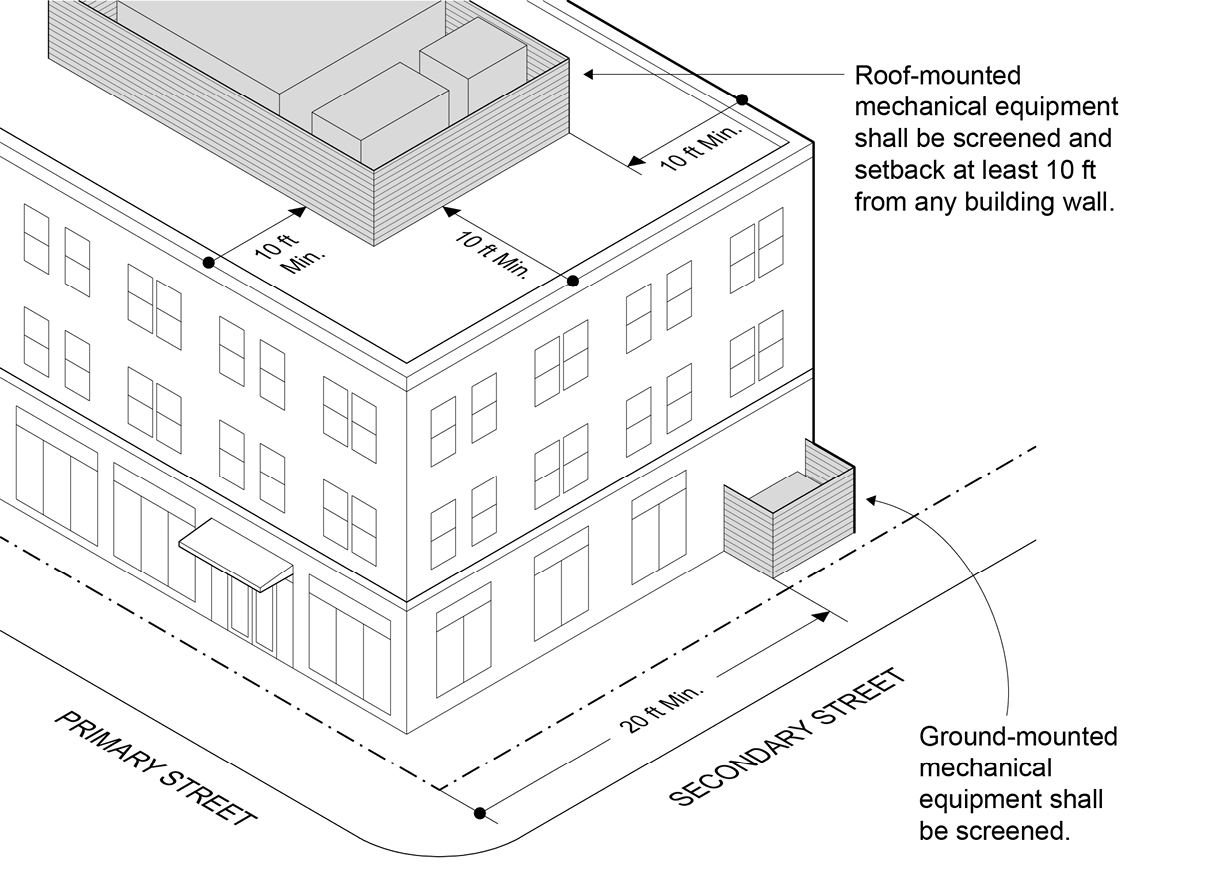 Roof-mounted mechanical equipment shall be screened and setback at least 10 ft from any building wall.

10 ft Min.

10 ft Min.

10 ft Min.

20 ft Min.

PRIMARY STREET

SECONDARY STREET

Ground-mounted mechanical equipment shall be screened.